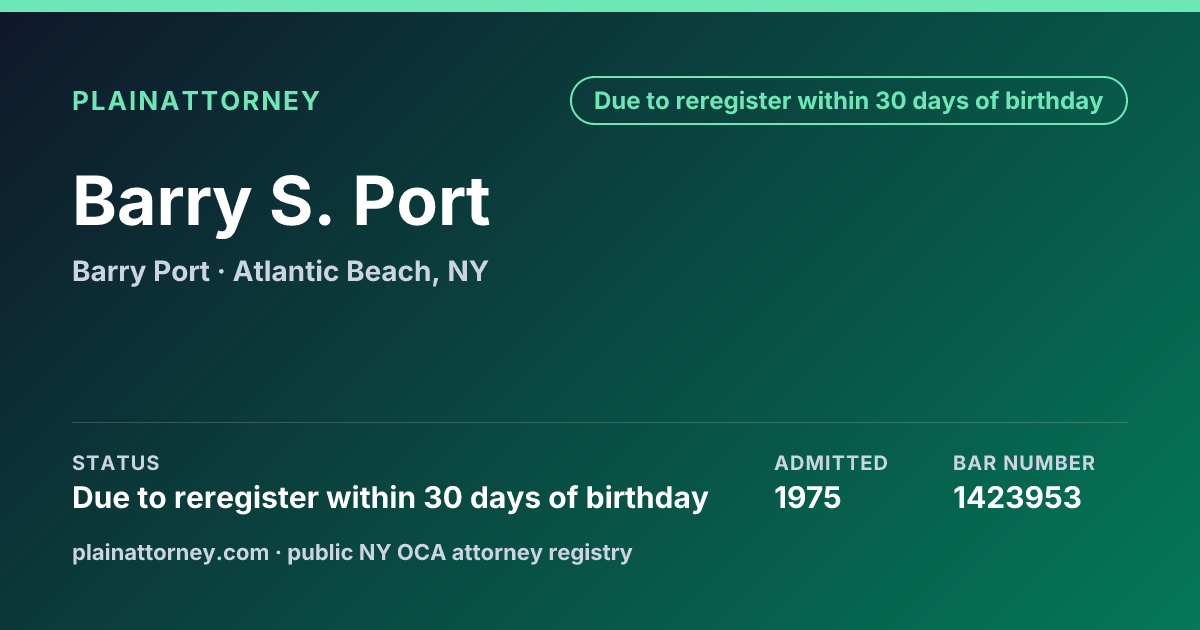 PLAINATTORNEY

Due to reregister within 30 days of birthday

Barry S. Port

Barry Port · Atlantic Beach, NY

STATUS
Due to reregister within 30 days of birthday

ADMITTED
1975

BAR NUMBER
1423953

plainattorney.com · public NY OCA attorney registry