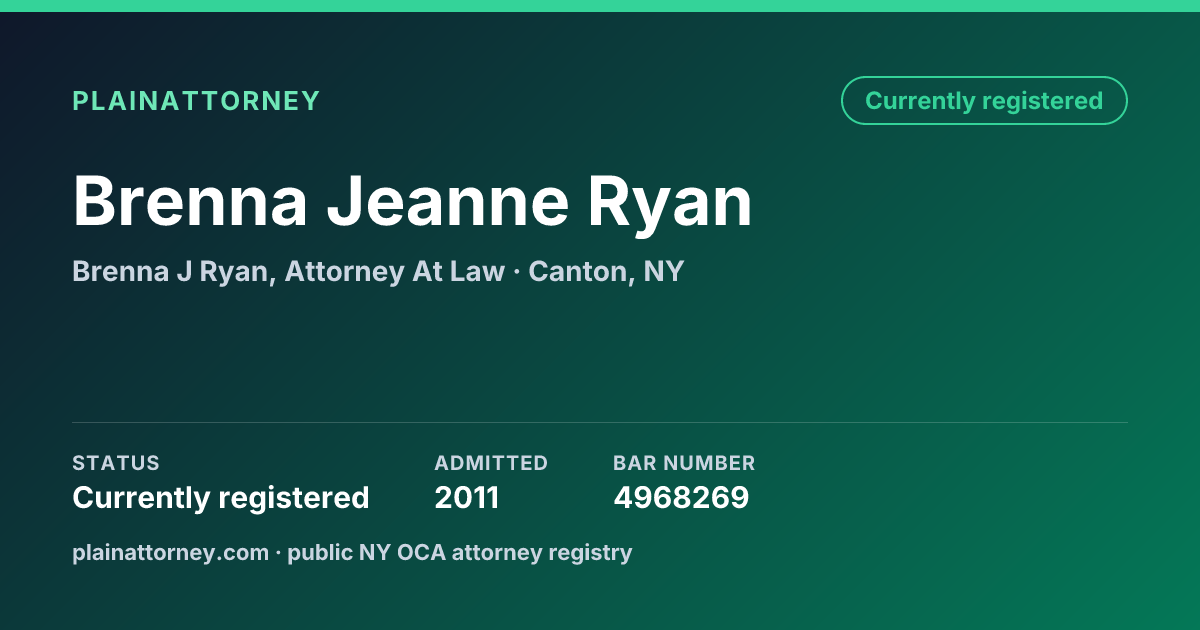 PLAINATTORNEY

Currently registered

Brenna Jeanne Ryan

Brenna J Ryan, Attorney At Law · Canton, NY

STATUS
Currently registered

ADMITTED
2011

BAR NUMBER
4968269

plainattorney.com · public NY OCA attorney registry