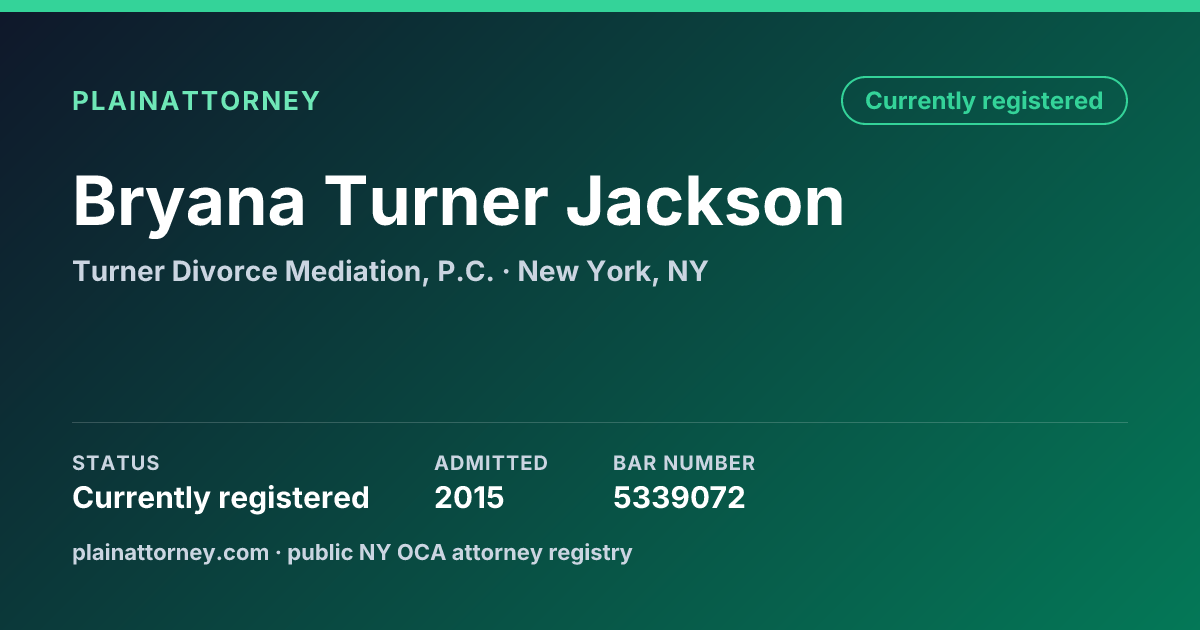 PLAINATTORNEY

Currently registered

Bryana Turner Jackson

Turner Divorce Mediation, P.C. · New York, NY

STATUS
Currently registered

ADMITTED
2015

BAR NUMBER
5339072

plainattorney.com · public NY OCA attorney registry