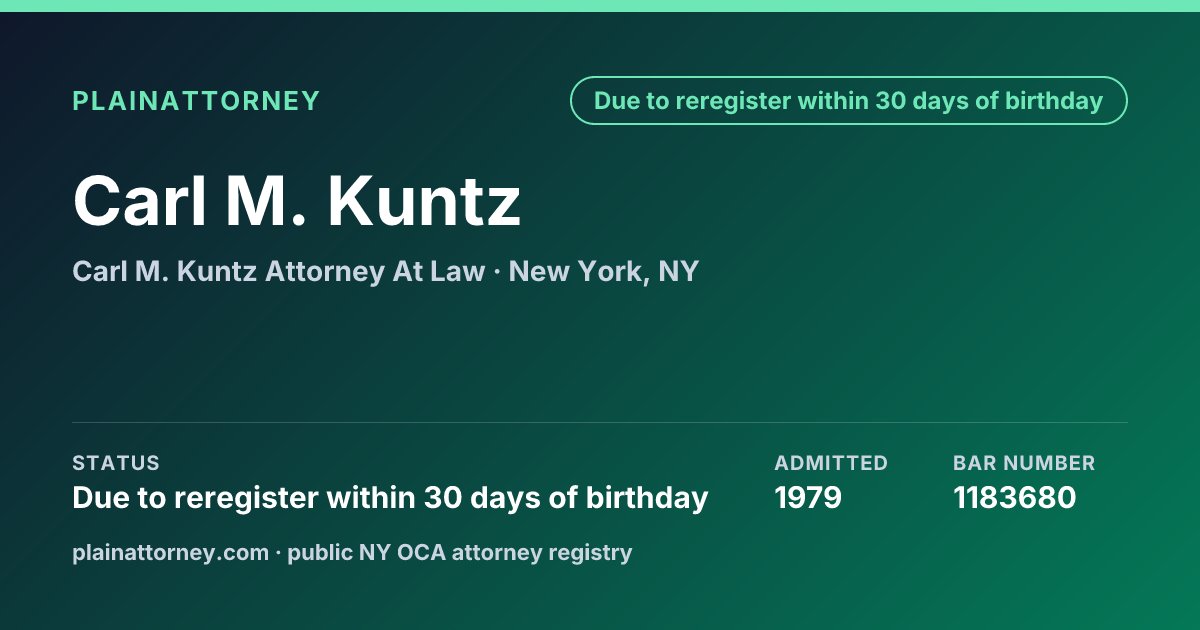 PLAINATTORNEY

Due to reregister within 30 days of birthday

Carl M. Kuntz

Carl M. Kuntz Attorney At Law · New York, NY

STATUS
Due to reregister within 30 days of birthday

ADMITTED
1979

BAR NUMBER
1183680

plainattorney.com · public NY OCA attorney registry