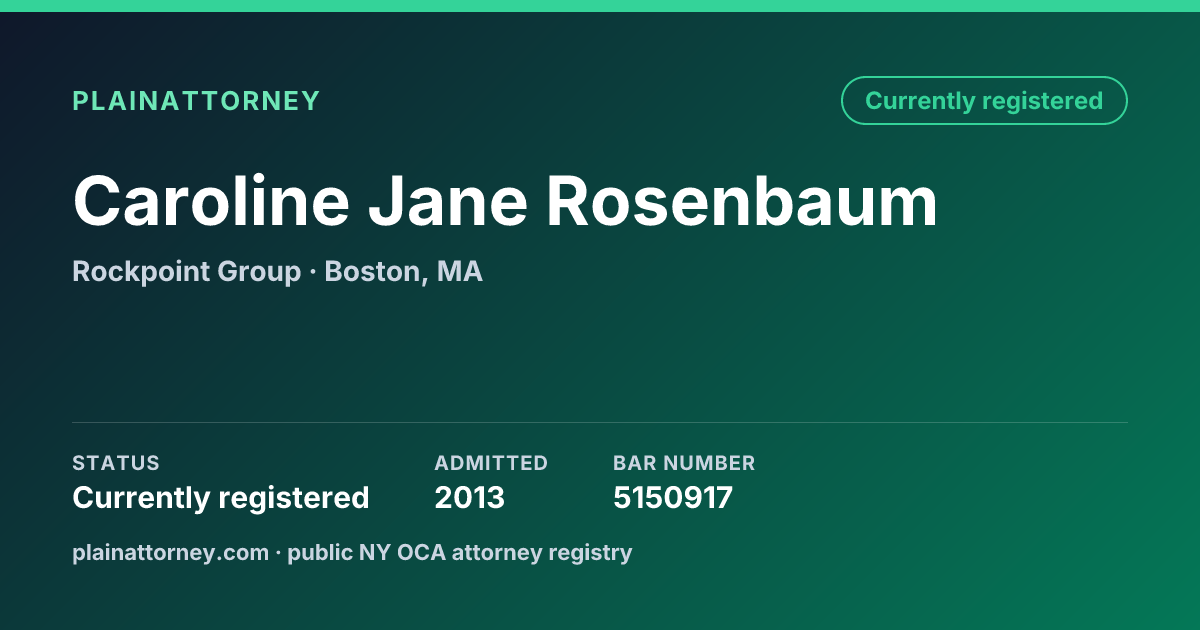 PLAINATTORNEY

Currently registered

Caroline Jane Rosenbaum

Rockpoint Group · Boston, MA

STATUS
Currently registered

ADMITTED
2013

BAR NUMBER
5150917

plainattorney.com · public NY OCA attorney registry