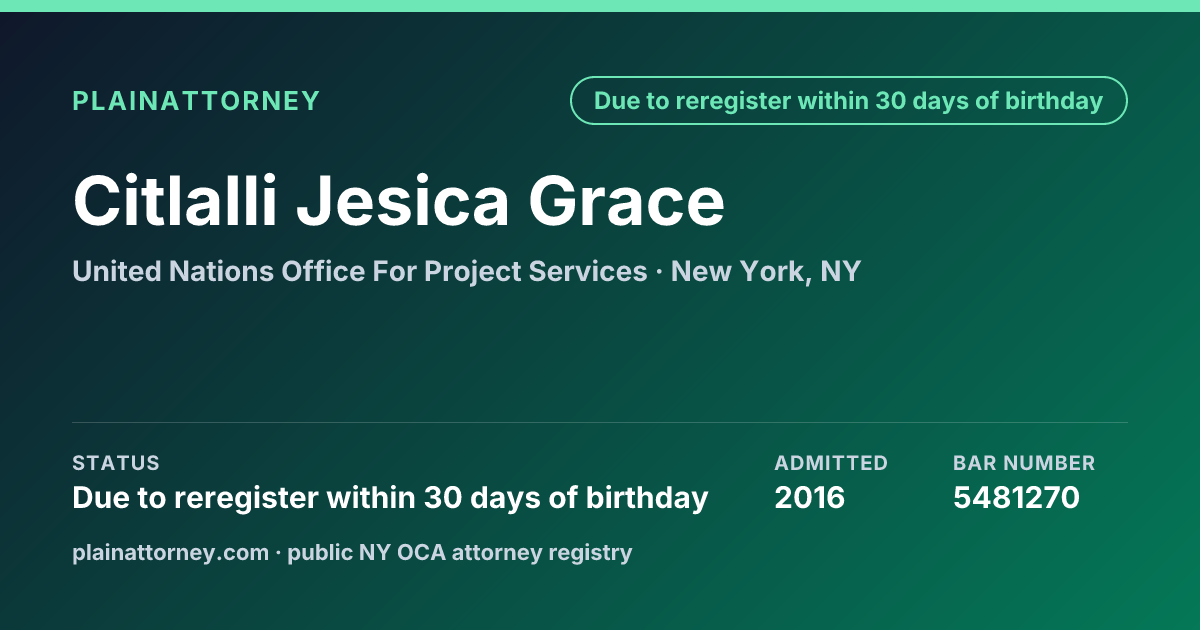 PLAINATTORNEY

Due to reregister within 30 days of birthday

Citlalli Jesica Grace

United Nations Office For Project Services · New York, NY

STATUS
Due to reregister within 30 days of birthday

ADMITTED
2016

BAR NUMBER
5481270

plainattorney.com · public NY OCA attorney registry