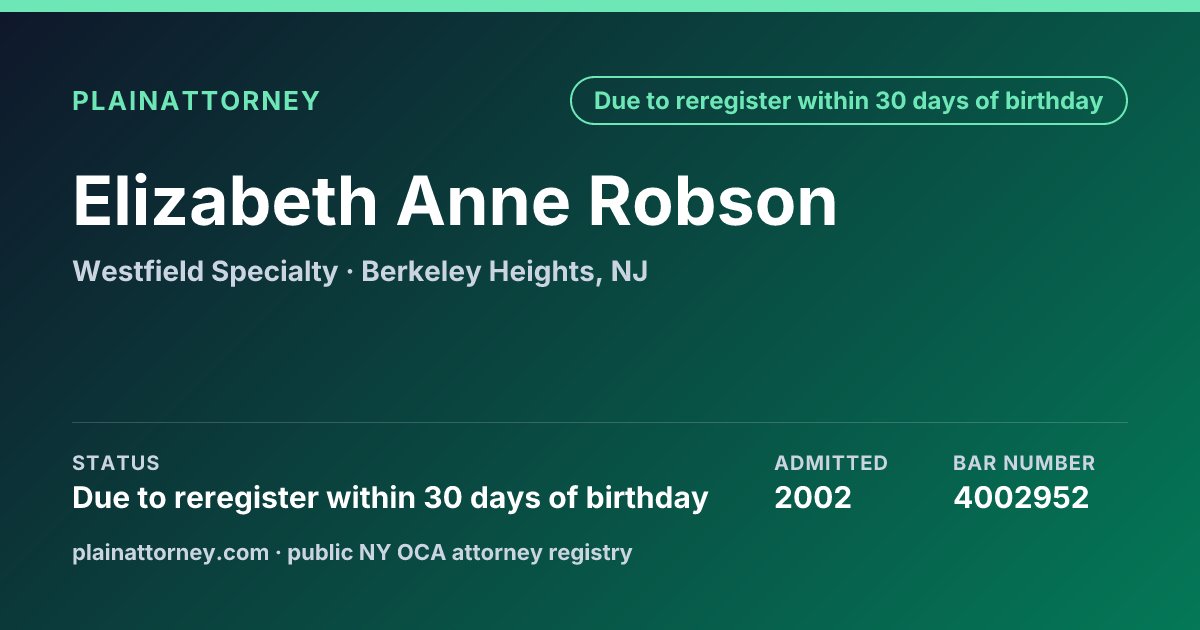 PLAINATTORNEY

Due to reregister within 30 days of birthday

Elizabeth Anne Robson

Westfield Specialty · Berkeley Heights, NJ

STATUS
Due to reregister within 30 days of birthday

ADMITTED
2002

BAR NUMBER
4002952

plainattorney.com · public NY OCA attorney registry