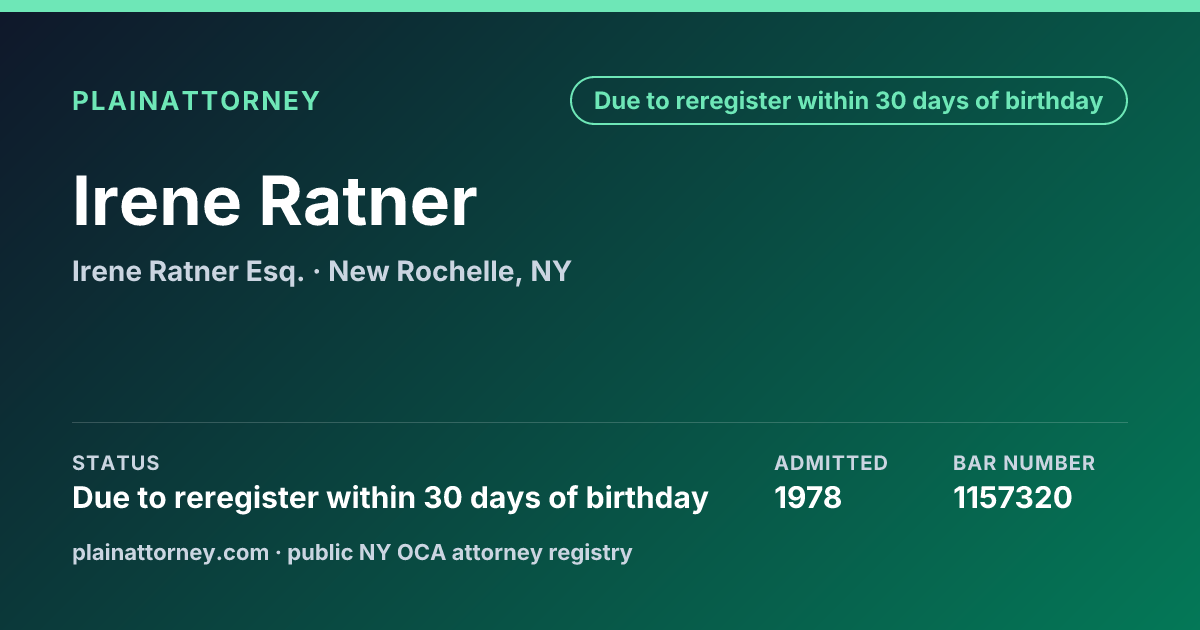 PLAINATTORNEY

Due to reregister within 30 days of birthday

Irene Ratner

Irene Ratner Esq. · New Rochelle, NY

STATUS
Due to reregister within 30 days of birthday

ADMITTED
1978

BAR NUMBER
1157320

plainattorney.com · public NY OCA attorney registry