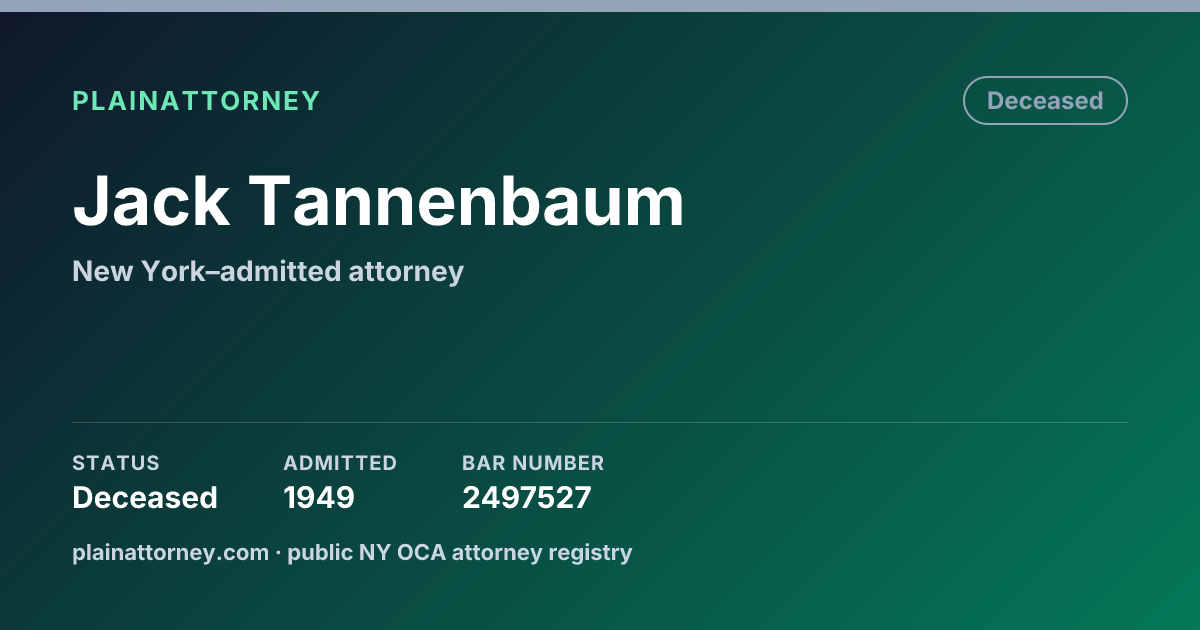 PLAINATTORNEY

Deceased

Jack Tannenbaum

New York–admitted attorney

STATUS
Deceased

ADMITTED
1949

BAR NUMBER
2497527

plainattorney.com · public NY OCA attorney registry