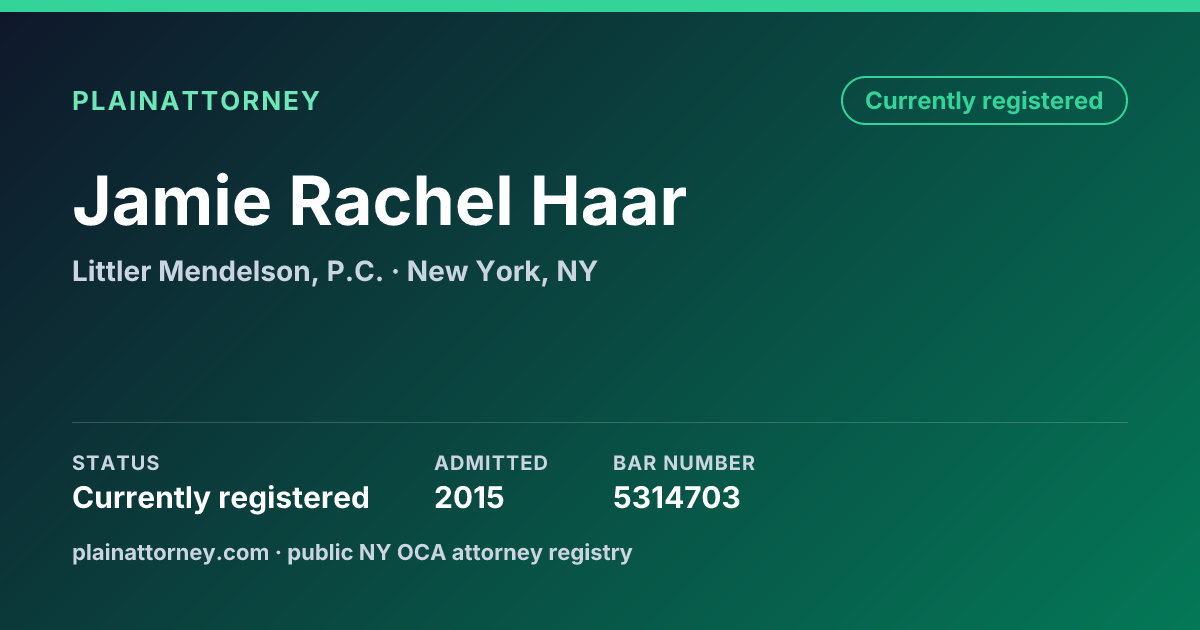 PLAINATTORNEY

Currently registered

Jamie Rachel Haar

Littler Mendelson, P.C. · New York, NY

STATUS
Currently registered

ADMITTED
2015

BAR NUMBER
5314703

plainattorney.com · public NY OCA attorney registry