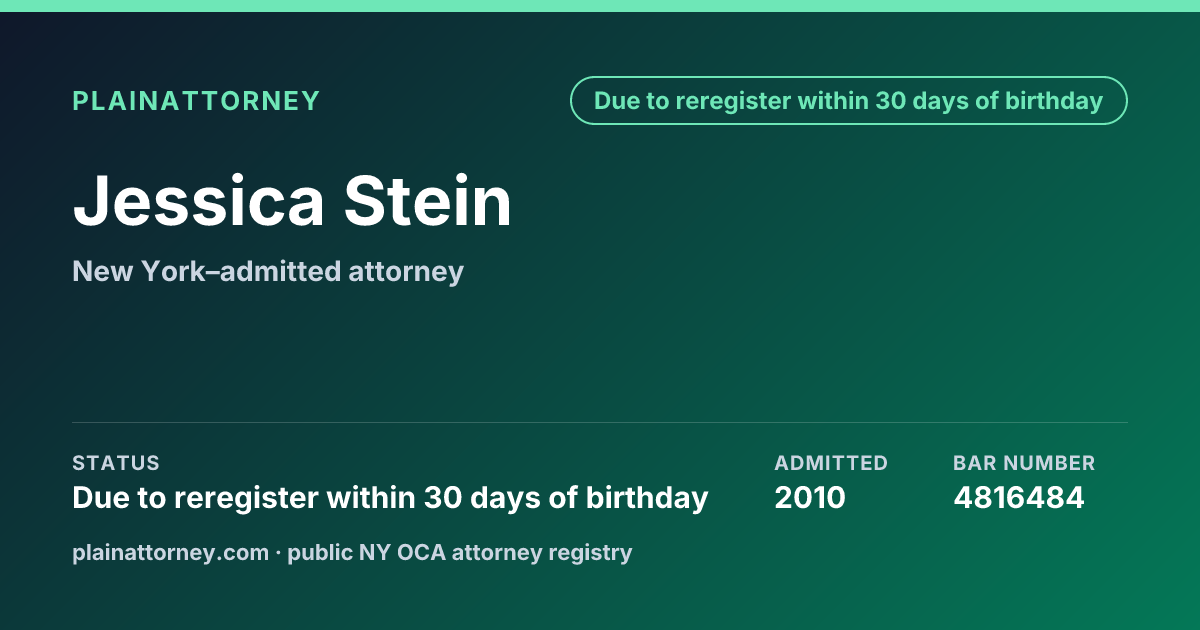 PLAINATTORNEY

Due to reregister within 30 days of birthday

Jessica Stein

New York–admitted attorney

STATUS
Due to reregister within 30 days of birthday

ADMITTED
2010

BAR NUMBER
4816484

plainattorney.com · public NY OCA attorney registry