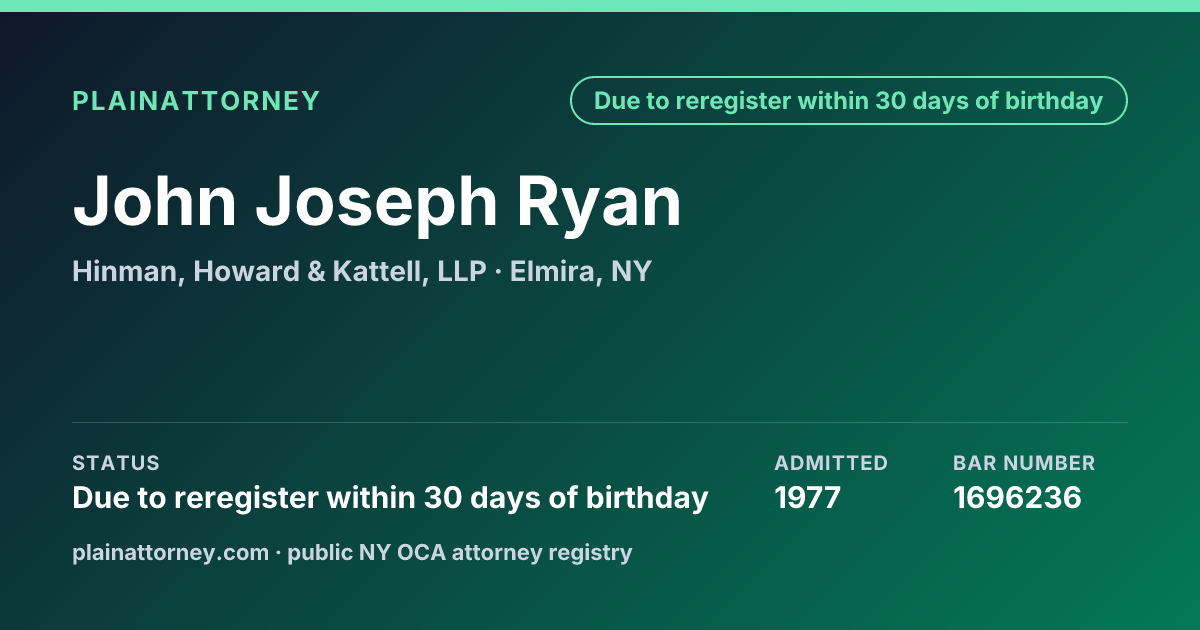 PLAINATTORNEY

Due to reregister within 30 days of birthday

John Joseph Ryan

Hinman, Howard & Kattell, LLP · Elmira, NY

STATUS
Due to reregister within 30 days of birthday

ADMITTED
1977

BAR NUMBER
1696236

plainattorney.com · public NY OCA attorney registry