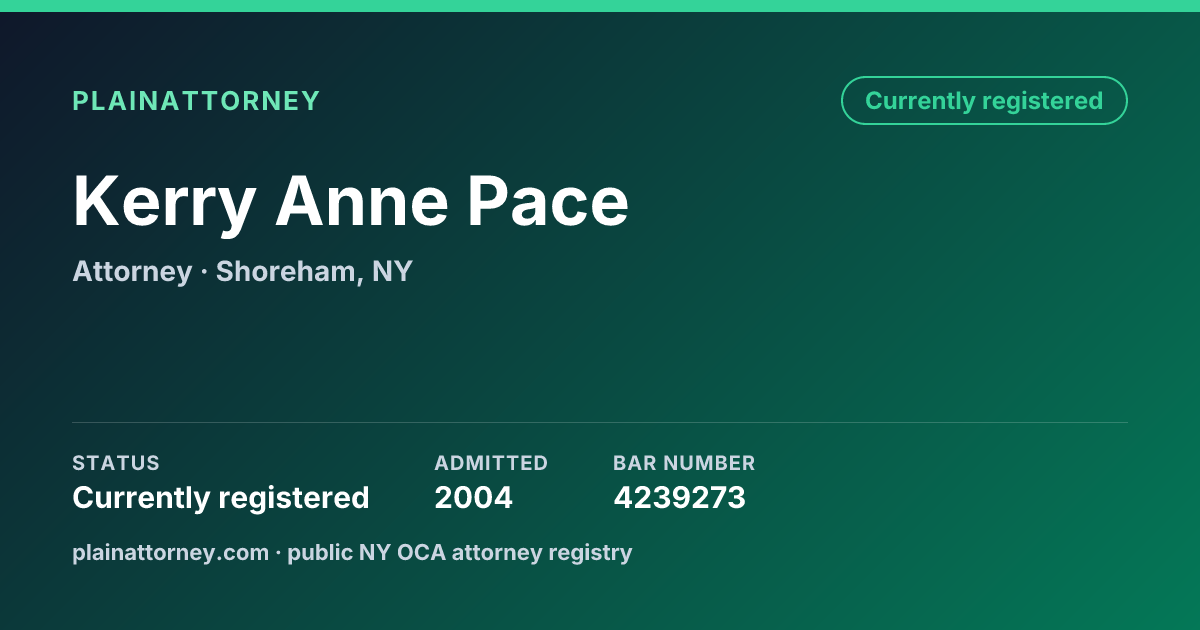 PLAINATTORNEY

Currently registered

Kerry Anne Pace

Attorney · Shoreham, NY

STATUS
Currently registered

ADMITTED
2004

BAR NUMBER
4239273

plainattorney.com · public NY OCA attorney registry