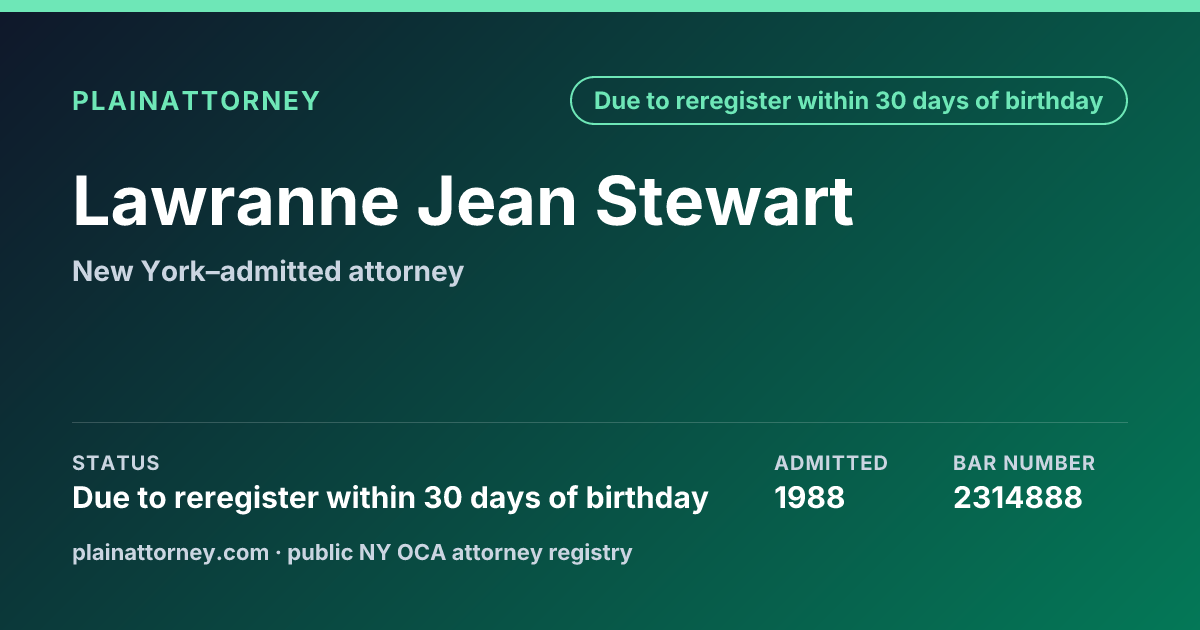 PLAINATTORNEY

Due to reregister within 30 days of birthday

Lawranne Jean Stewart

New York–admitted attorney

STATUS
Due to reregister within 30 days of birthday

ADMITTED
1988

BAR NUMBER
2314888

plainattorney.com · public NY OCA attorney registry