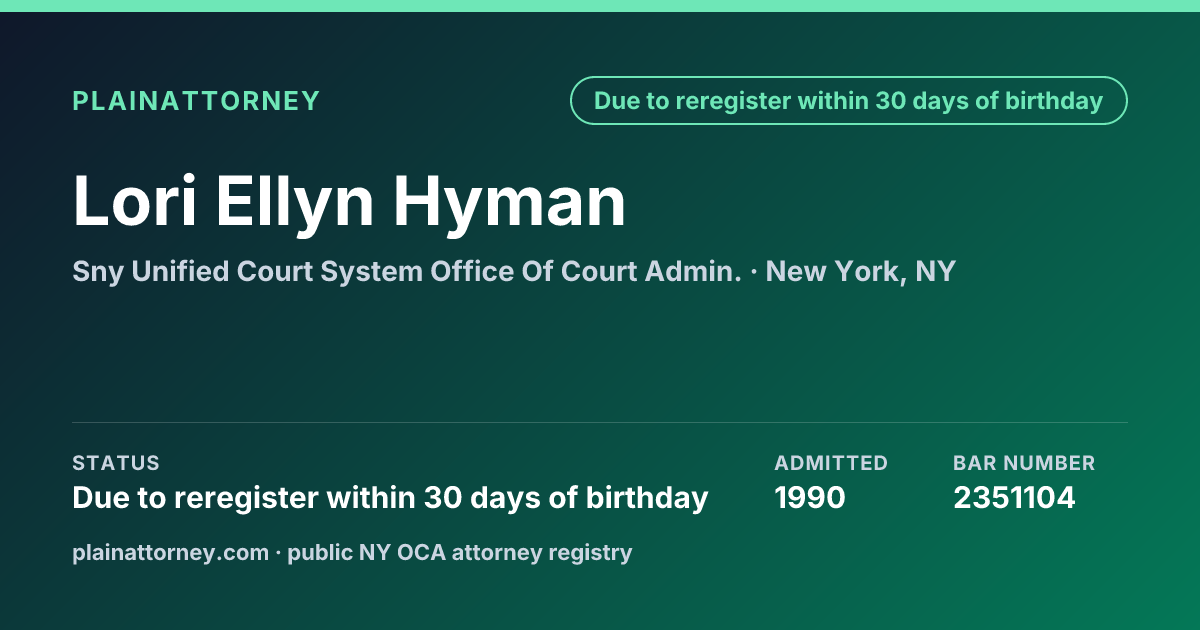 PLAINATTORNEY

Due to reregister within 30 days of birthday

Lori Ellyn Hyman

Sny Unified Court System Office Of Court Admin. · New York, NY

STATUS
Due to reregister within 30 days of birthday

ADMITTED
1990

BAR NUMBER
2351104

plainattorney.com · public NY OCA attorney registry