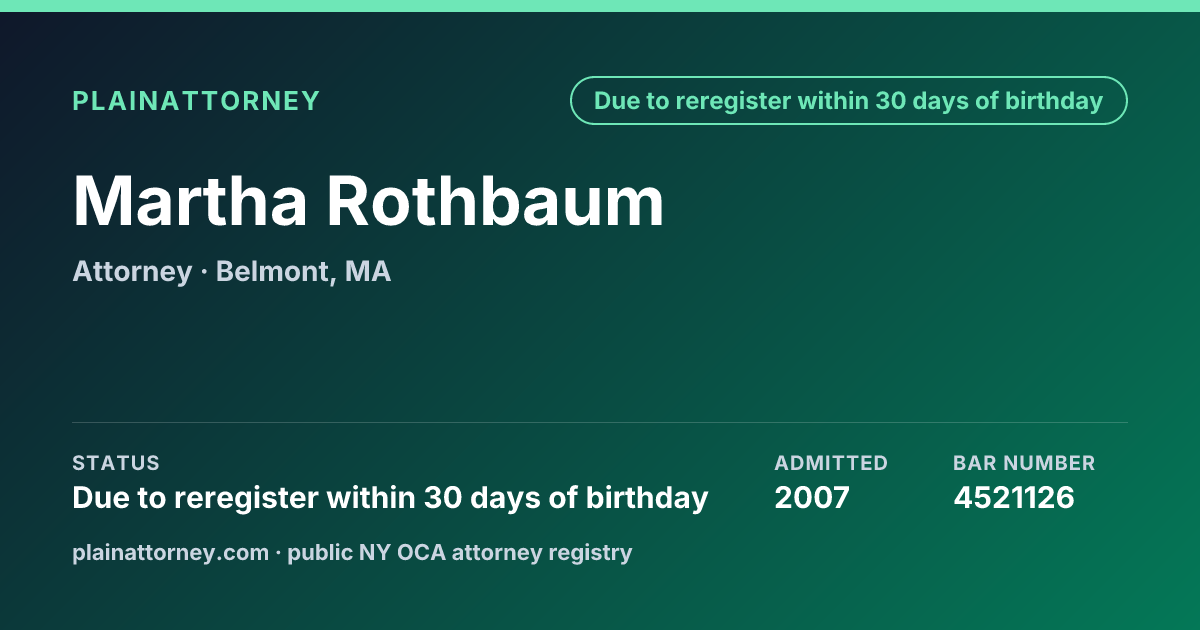 PLAINATTORNEY

Due to reregister within 30 days of birthday

Martha Rothbaum

Attorney · Belmont, MA

STATUS
Due to reregister within 30 days of birthday

ADMITTED
2007

BAR NUMBER
4521126

plainattorney.com · public NY OCA attorney registry