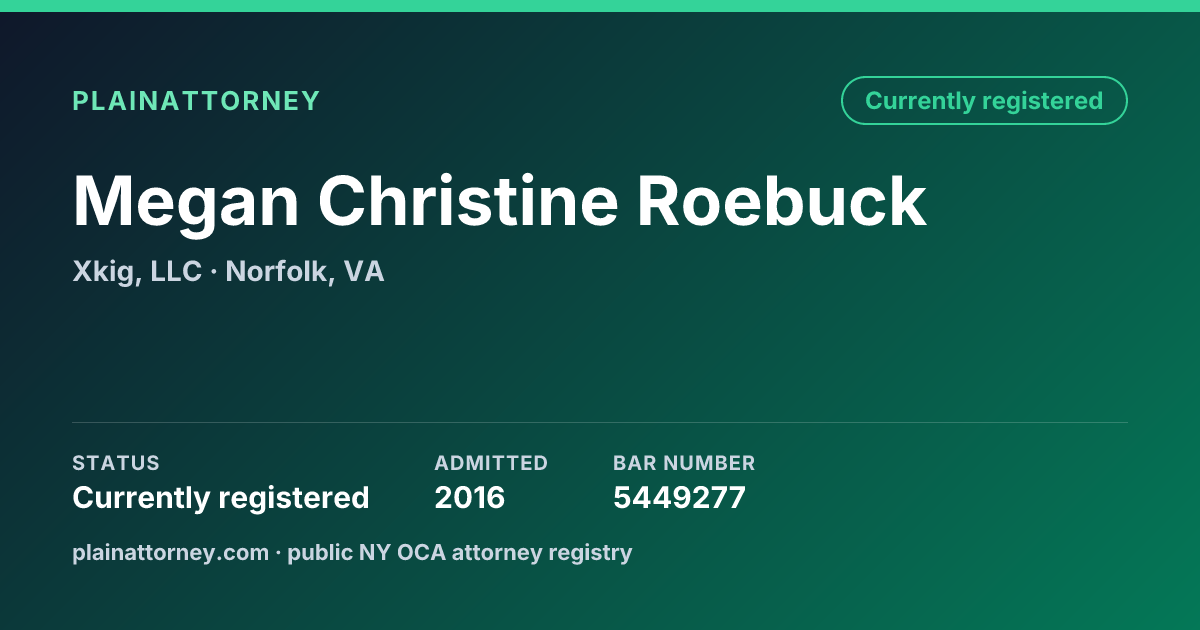 PLAINATTORNEY

Currently registered

Megan Christine Roebuck

Xkig, LLC · Norfolk, VA

STATUS
Currently registered

ADMITTED
2016

BAR NUMBER
5449277

plainattorney.com · public NY OCA attorney registry