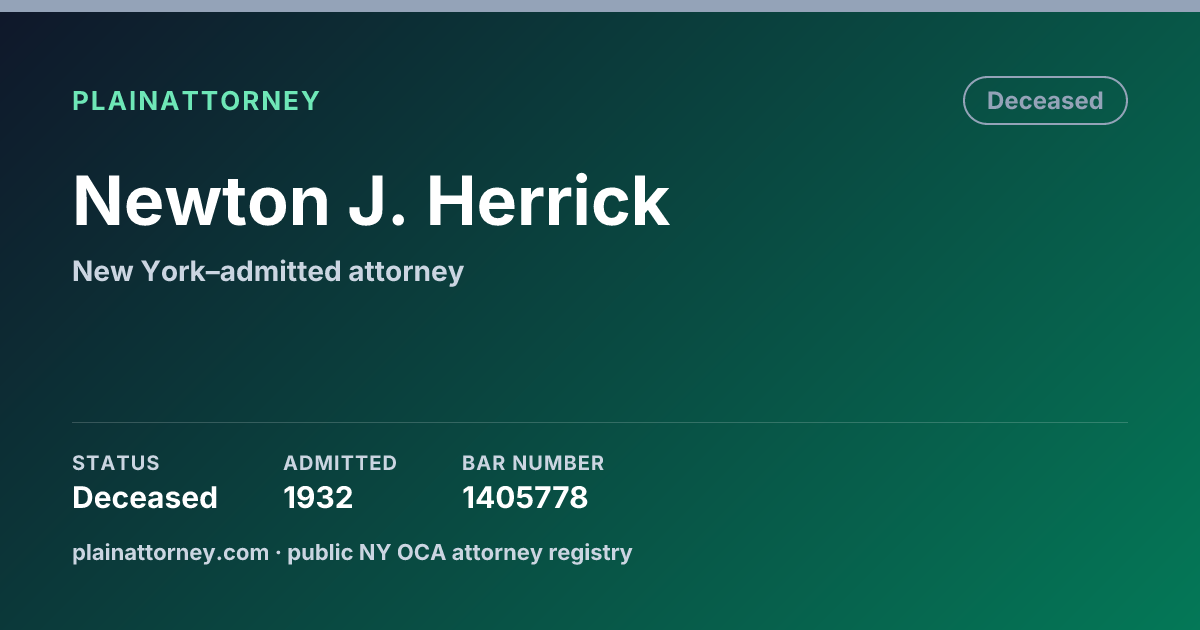 PLAINATTORNEY

Deceased

Newton J. Herrick

New York–admitted attorney

STATUS
Deceased

ADMITTED
1932

BAR NUMBER
1405778

plainattorney.com · public NY OCA attorney registry