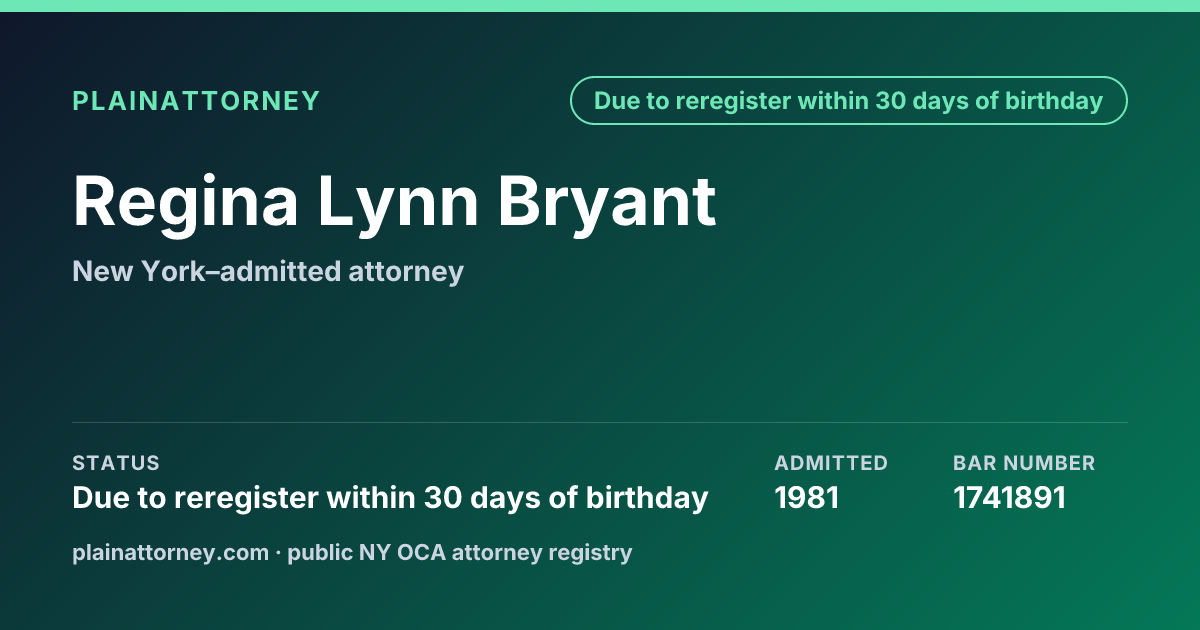 PLAINATTORNEY

Due to reregister within 30 days of birthday

Regina Lynn Bryant

New York–admitted attorney

STATUS
Due to reregister within 30 days of birthday

ADMITTED
1981

BAR NUMBER
1741891

plainattorney.com · public NY OCA attorney registry