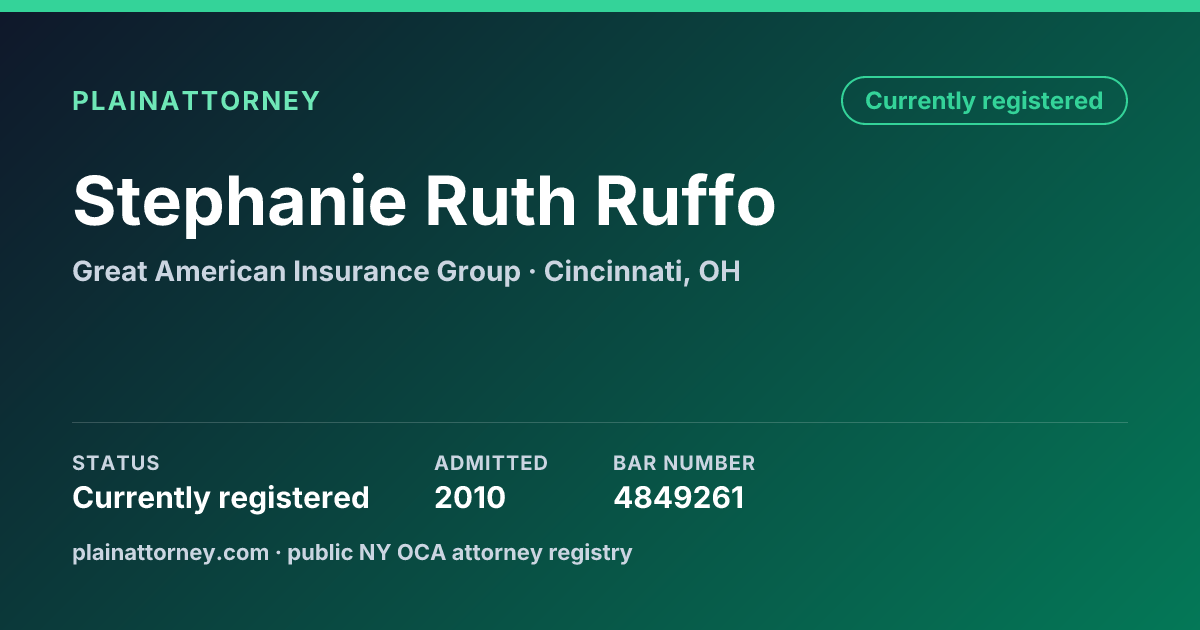 PLAINATTORNEY

Currently registered

Stephanie Ruth Ruffo

Great American Insurance Group · Cincinnati, OH

STATUS
Currently registered

ADMITTED
2010

BAR NUMBER
4849261

plainattorney.com · public NY OCA attorney registry