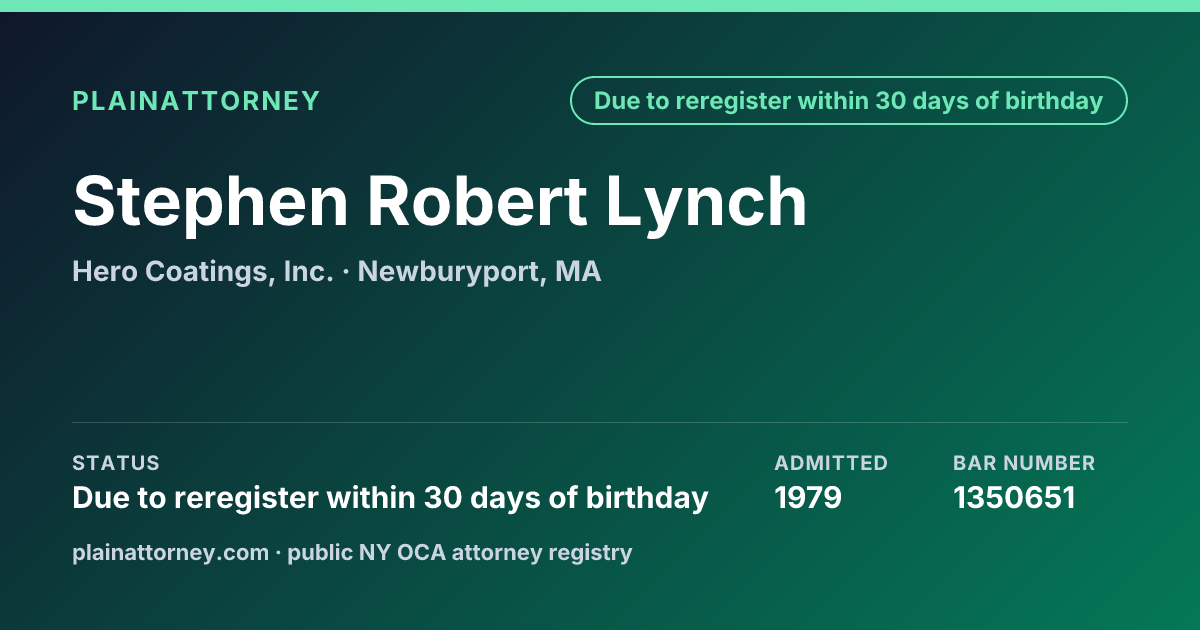 PLAINATTORNEY

Due to reregister within 30 days of birthday

Stephen Robert Lynch

Hero Coatings, Inc. · Newburyport, MA

STATUS
Due to reregister within 30 days of birthday

ADMITTED
1979

BAR NUMBER
1350651

plainattorney.com · public NY OCA attorney registry