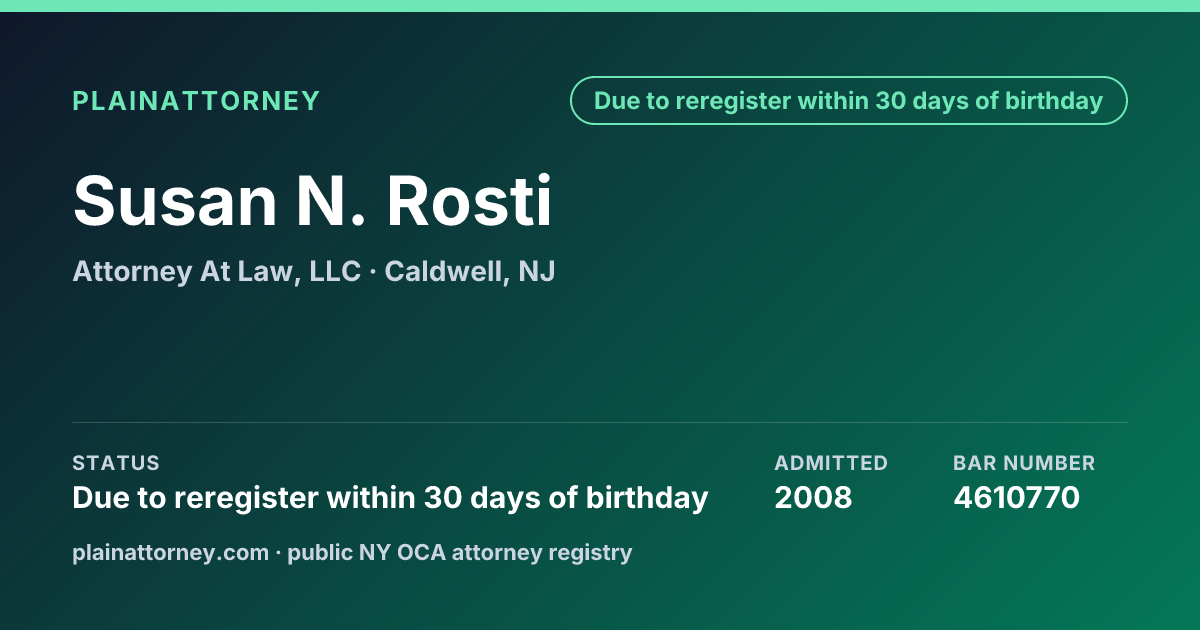 PLAINATTORNEY

Due to reregister within 30 days of birthday

Susan N. Rosti

Attorney At Law, LLC · Caldwell, NJ

STATUS
Due to reregister within 30 days of birthday

ADMITTED
2008

BAR NUMBER
4610770

plainattorney.com · public NY OCA attorney registry