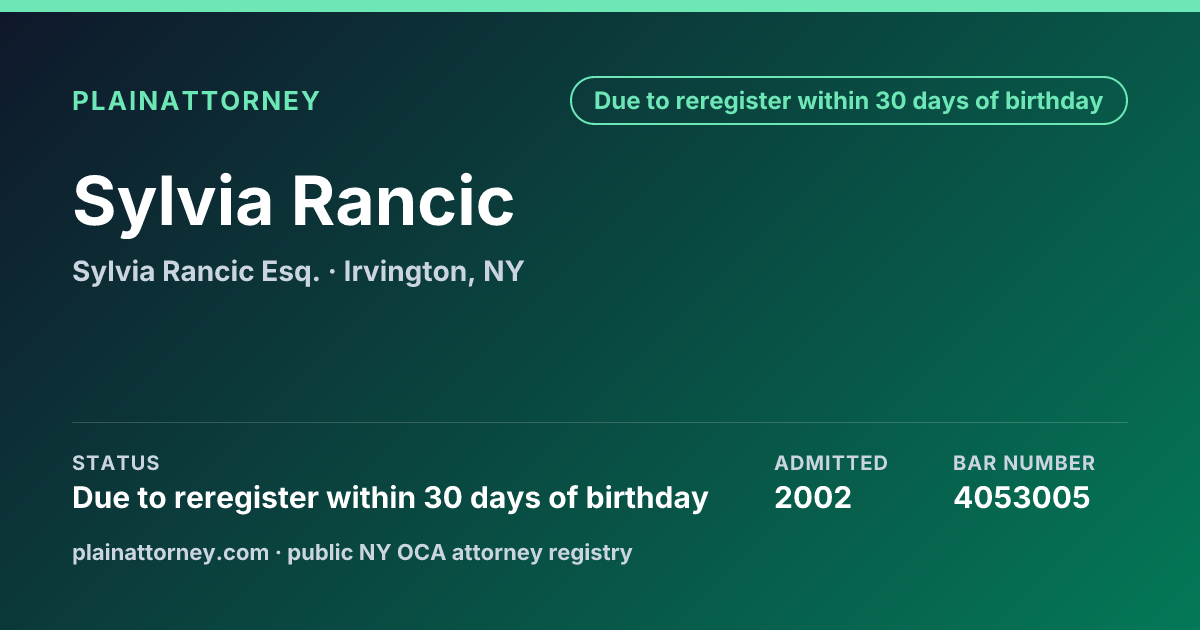 PLAINATTORNEY

Due to reregister within 30 days of birthday

Sylvia Rancic

Sylvia Rancic Esq. · Irvington, NY

STATUS
Due to reregister within 30 days of birthday

ADMITTED
2002

BAR NUMBER
4053005

plainattorney.com · public NY OCA attorney registry