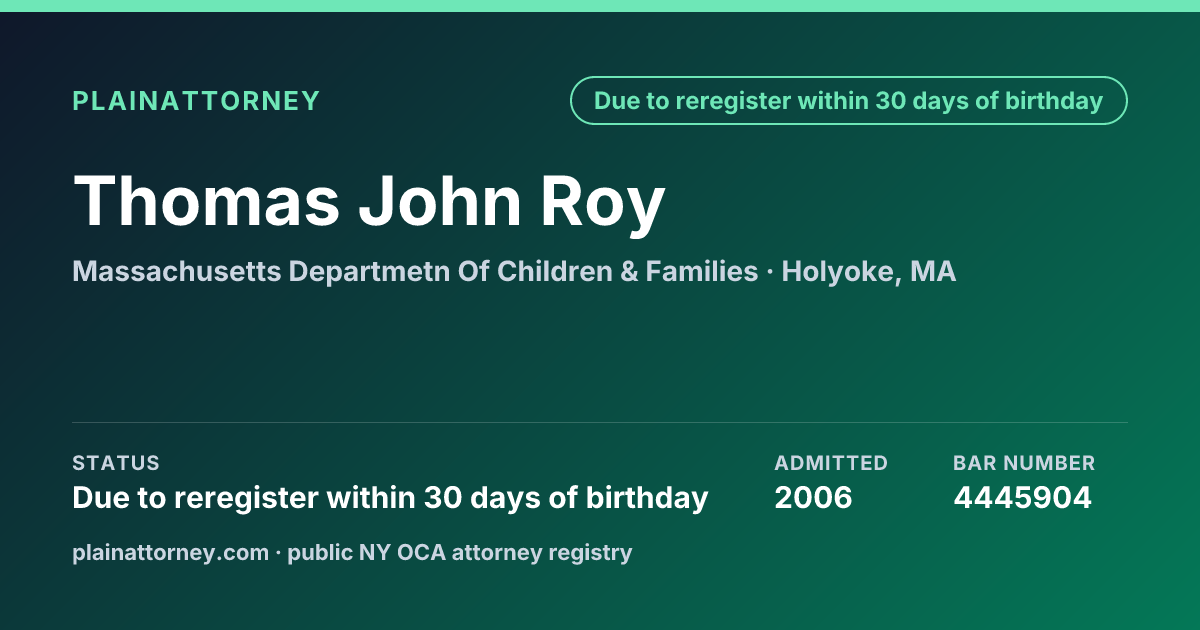 PLAINATTORNEY

Due to reregister within 30 days of birthday

Thomas John Roy

Massachusetts Departmetn Of Children & Families · Holyoke, MA

STATUS
Due to reregister within 30 days of birthday

ADMITTED
2006

BAR NUMBER
4445904

plainattorney.com · public NY OCA attorney registry