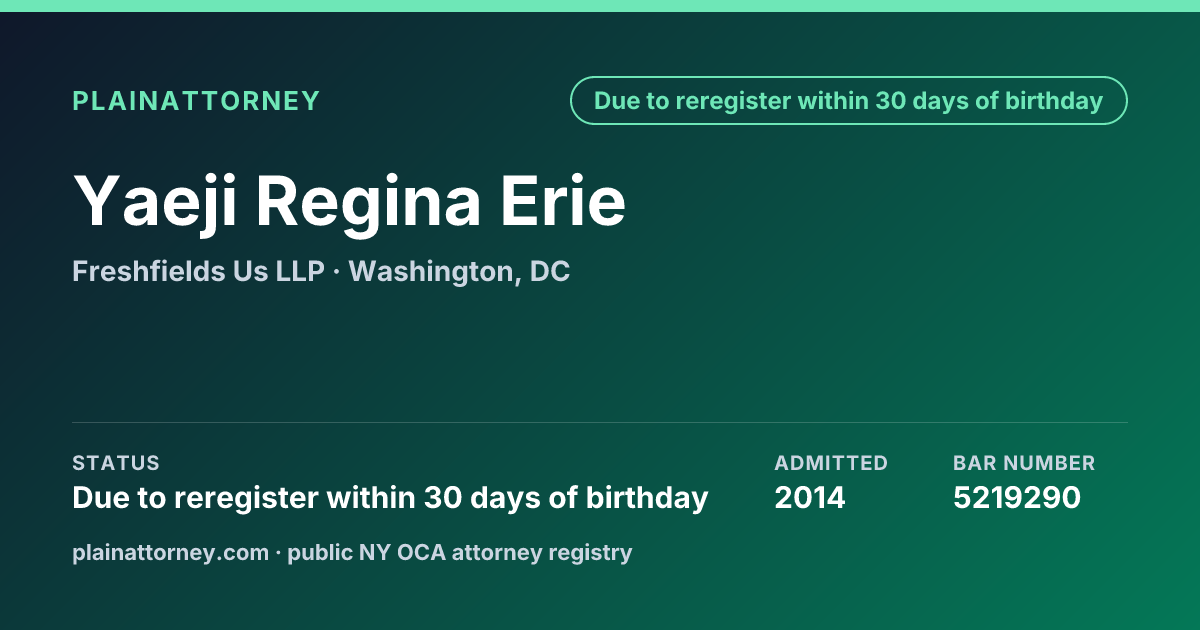 PLAINATTORNEY

Due to reregister within 30 days of birthday

Yaeji Regina Erie

Freshfields Us LLP · Washington, DC

STATUS
Due to reregister within 30 days of birthday

ADMITTED
2014

BAR NUMBER
5219290

plainattorney.com · public NY OCA attorney registry